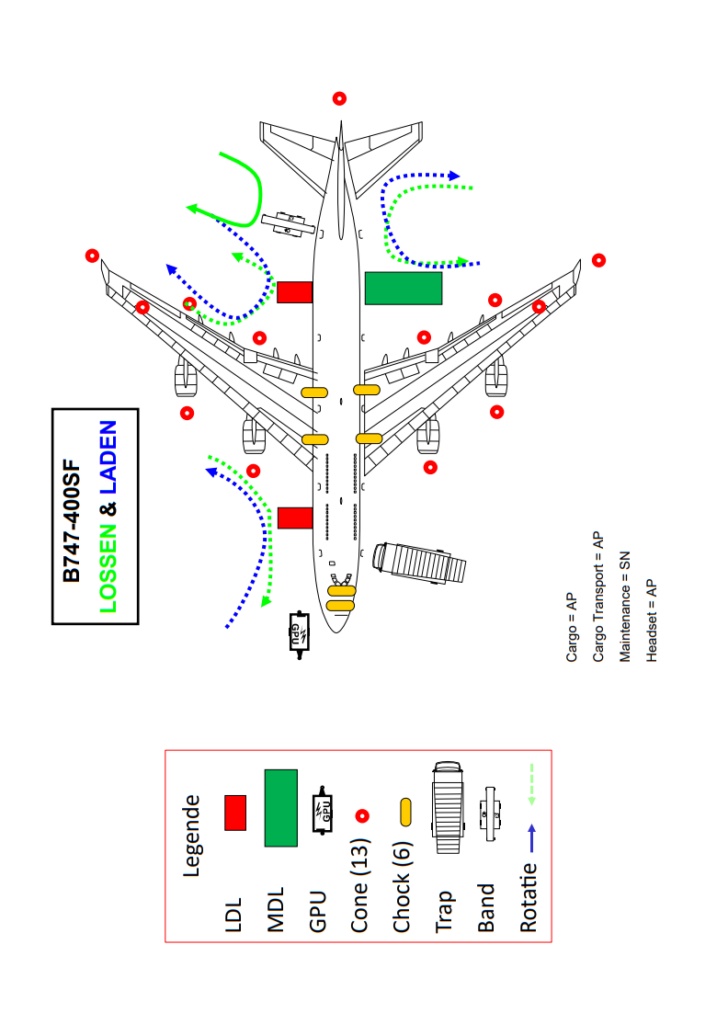 B747-400SF
LOSSEN & LADEN

GPU

Cargo = AP
Cargo Transport = AP
Maintenance = SN
Headset = AP

Legende
LDL
MDL
GPU
GPU
Cone (13)
Chock (6)
Trap
Band
Rotatie